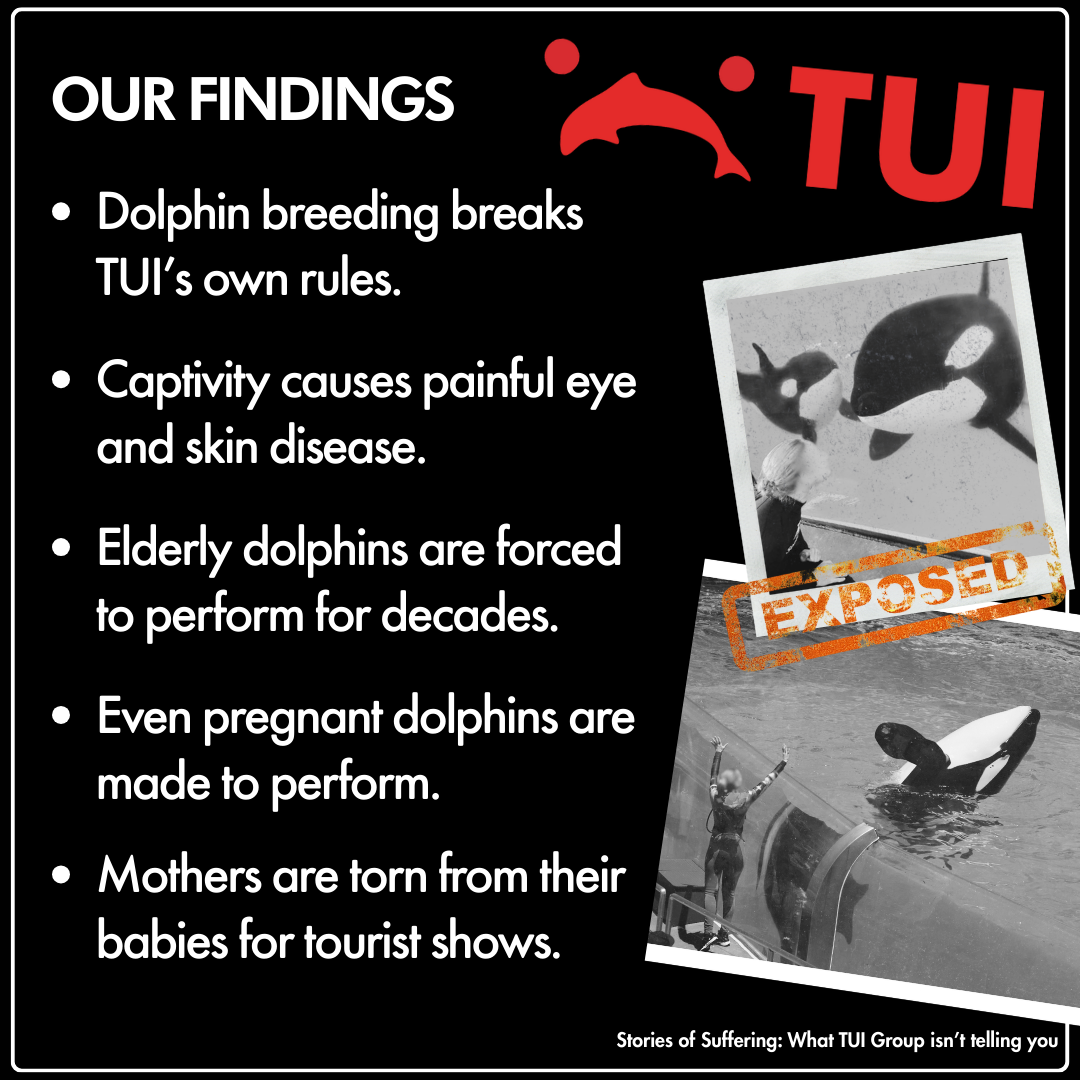 OUR FINDINGS

TUI

• Dolphin breeding breaks TUI's own rules.

• Captivity causes painful eye and skin disease.

• Elderly dolphins are forced to perform for decades.

• Even pregnant dolphins are made to perform.

• Mothers are torn from their babies for tourist shows.

EXPOSED

Stories of Suffering: What TUI Group isn't telling you